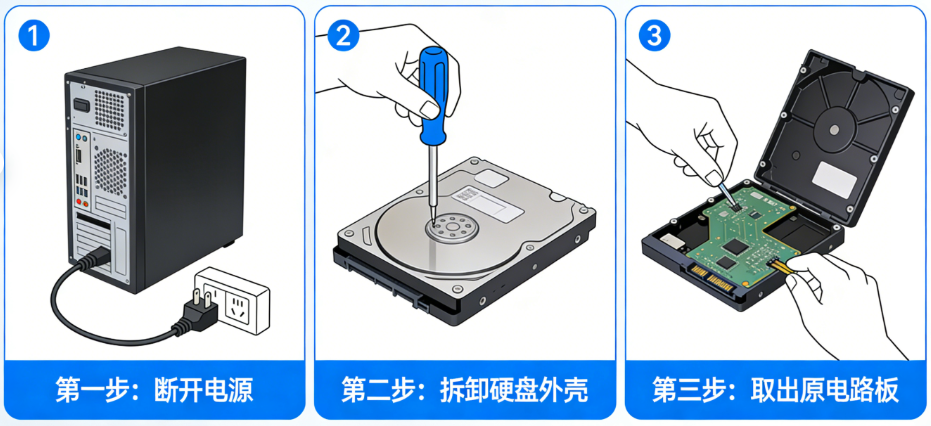 1
第一步：断开电源

2
第二步：拆卸硬盘外壳

3
第三步：取出原电路板